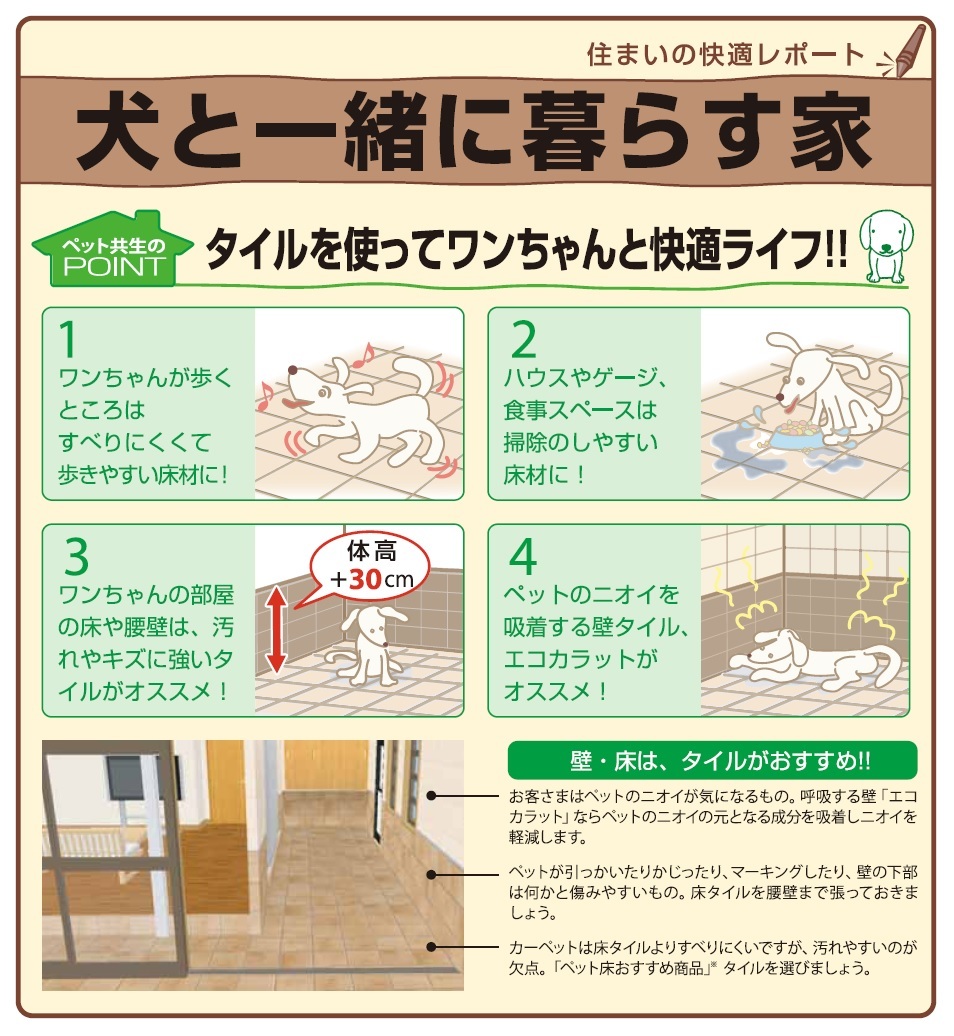 住まいの快適レポート

犬と一緒に暮らす家

ペット共生の POINT

タイルを使ってワンちゃんと快適ライフ!!

1
ワンちゃんが歩くところはすべりにくくて歩きやすい床材に！

2
ハウスやゲージ、食事スペースは掃除のしやすい床材に！

3
ワンちゃんの部屋の床や腰壁は、汚れやキズに強いタイルがオススメ！

体高 +30cm

4
ペットのニオイを吸着する壁タイル、エコカラットがオススメ！

壁・床は、タイルがおすすめ!!

お客さまはペットのニオイが気になるもの。呼吸する壁「エコカラット」ならペットのニオイの元となる成分を吸着しニオイを軽減します。

ペットが引っかいたりかじったり、マーキングしたり、壁の下部は何かと傷みやすいもの。床タイルを腰壁まで張っておきましょう。

カーペットは床タイルよりすべりにくいですが、汚れやすいのが欠点。「ペット床おすすめ商品」※ タイルを選びましょう。